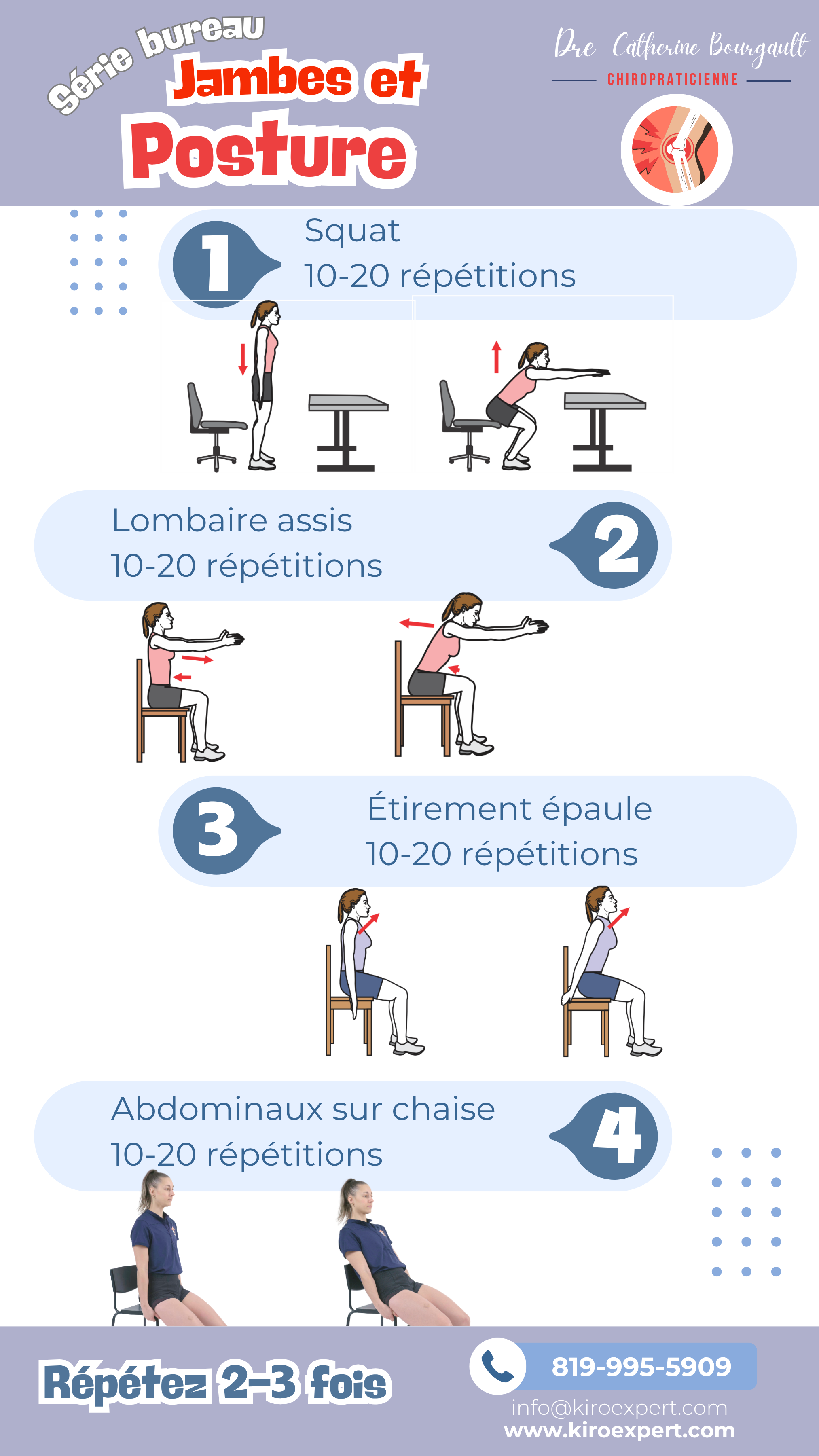 Série bureau
Jambes et
Posture

Dre Catherine Bourgault
CHIROPRATICIENNE

1
Squat
10-20 répétitions

Lombaire assis
10-20 répétitions
2

3
Étirement épaule
10-20 répétitions

Abdominaux sur chaise
10-20 répétitions
4

Répétez 2-3 fois

819-995-5909
info@kiroexpert.com
www.kiroexpert.com